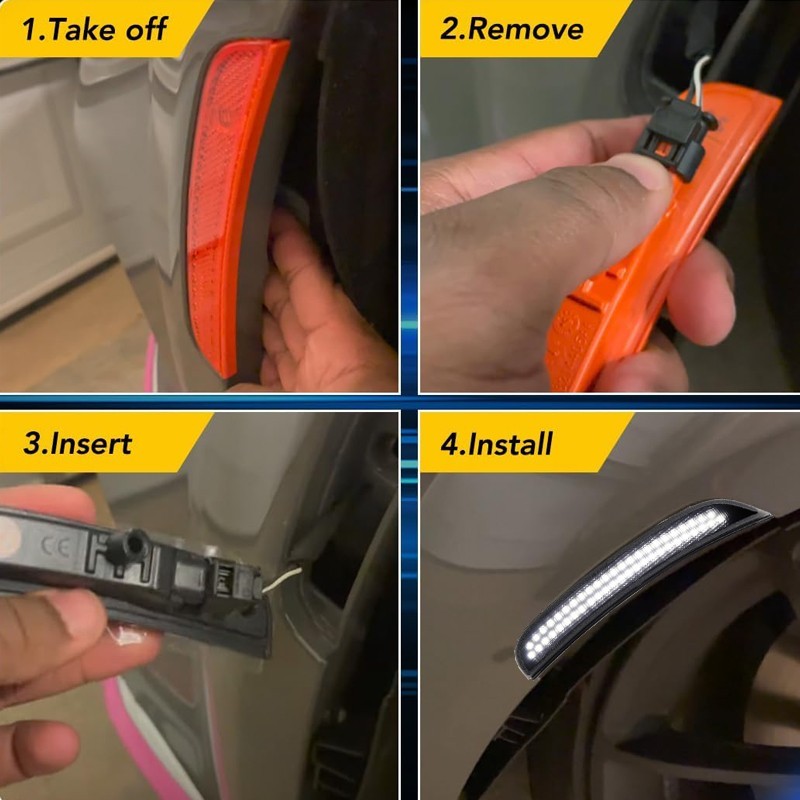 1.Take off

2.Remove

3.Insert

CE

4.Install