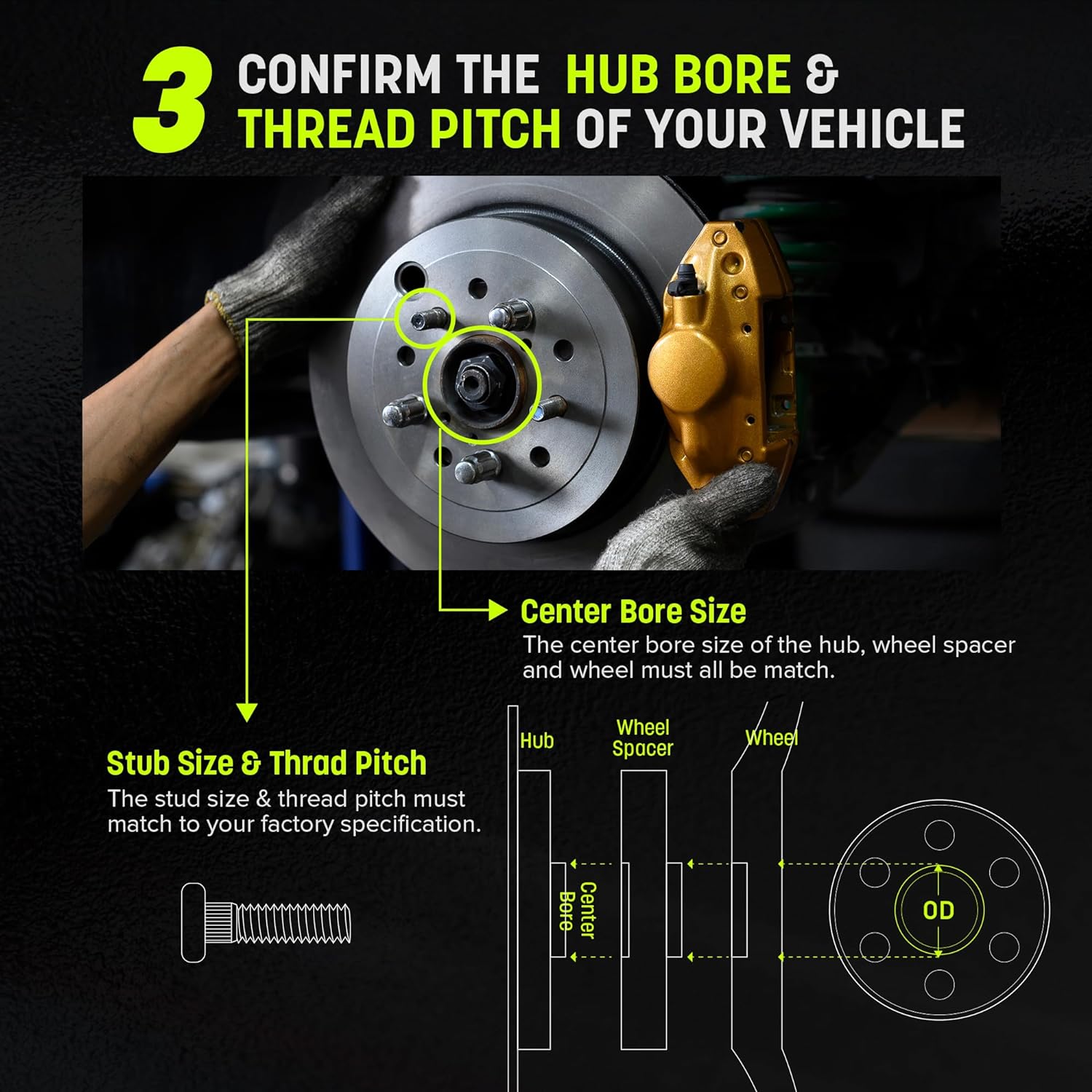 3 CONFIRM THE HUB BORE & THREAD PITCH OF YOUR VEHICLE

Center Bore Size
The center bore size of the hub, wheel spacer and wheel must all be match.

Stub Size & Thrad Pitch
The stud size & thread pitch must match to your factory specification.

Hub
Wheel Spacer
Wheel
Center Bore
OD