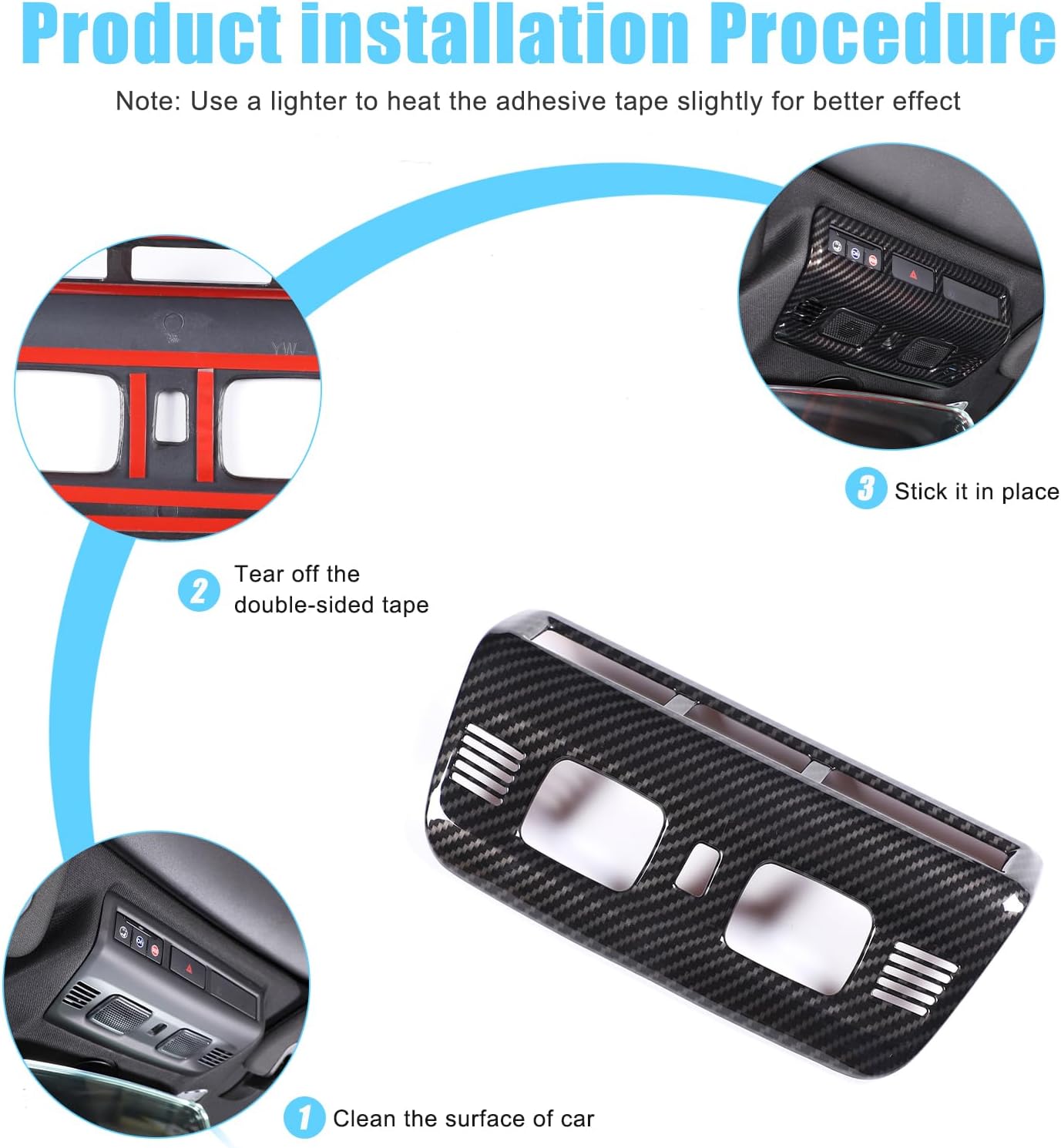 Product installation Procedure

Note: Use a lighter to heat the adhesive tape slightly for better effect

YW-

3 Stick it in place

2 Tear off the double-sided tape

1 Clean the surface of car