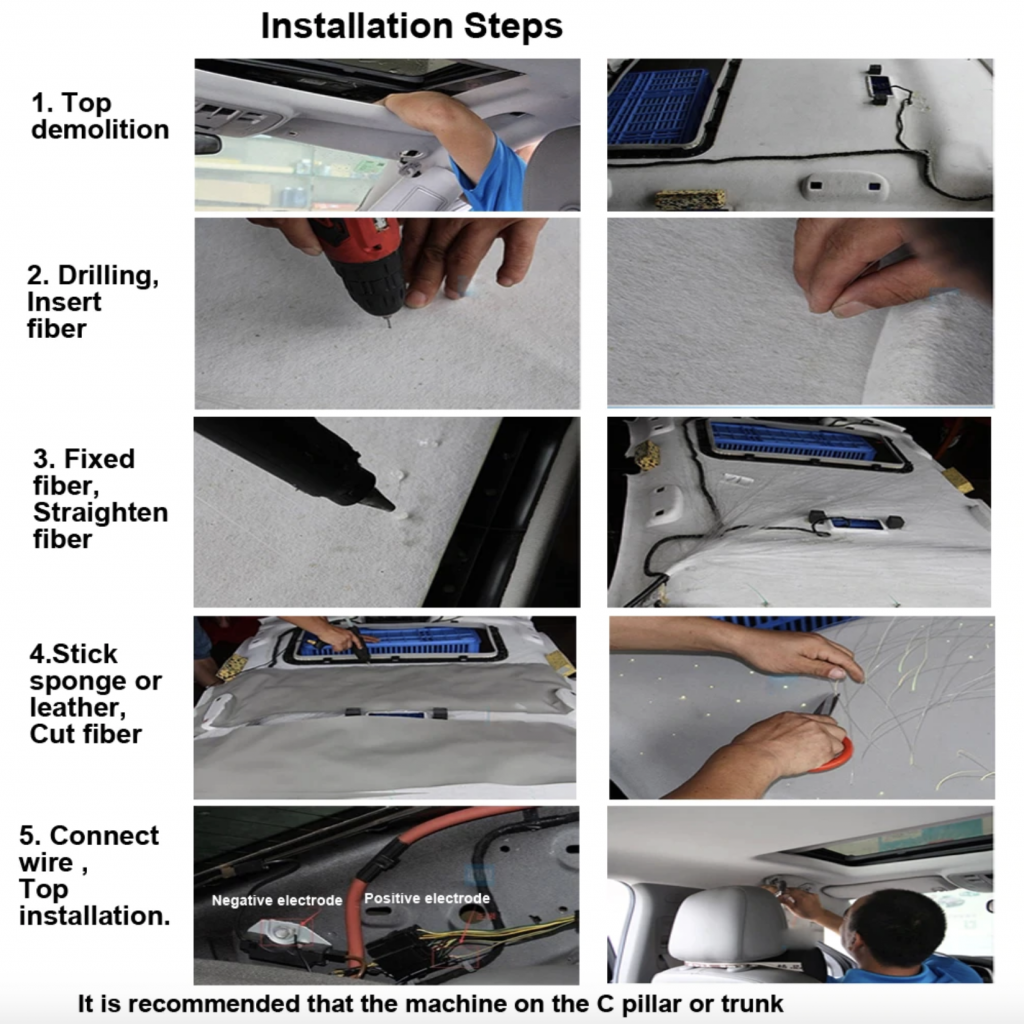 Installation Steps

1. Top demolition

2. Drilling, Insert fiber

3. Fixed fiber, Straighten fiber

4.Stick sponge or leather, Cut fiber

5. Connect wire , Top installation.

Negative electrode

Positive electrode

It is recommended that the machine on the C pillar or trunk