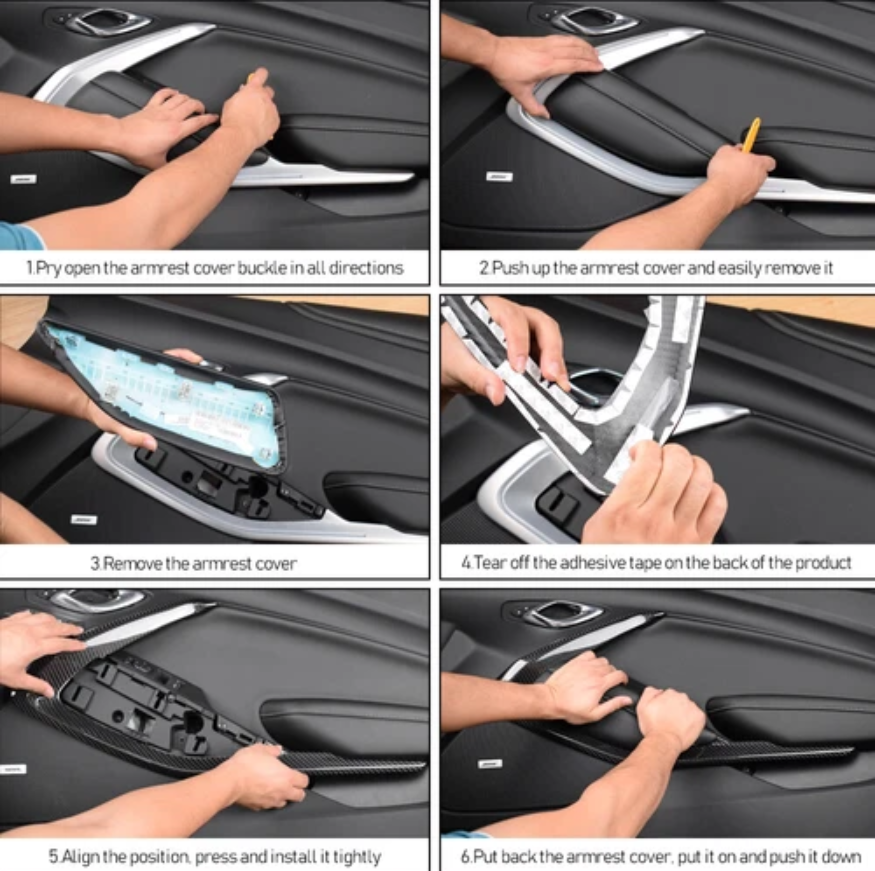 1.Pry open the armrest cover buckle in all directions

2.Push up the armrest cover and easily remove it

3.Remove the armrest cover

4.Tear off the adhesive tape on the back of the product

5.Align the position, press and install it tightly

6.Put back the armrest cover, put it on and push it down